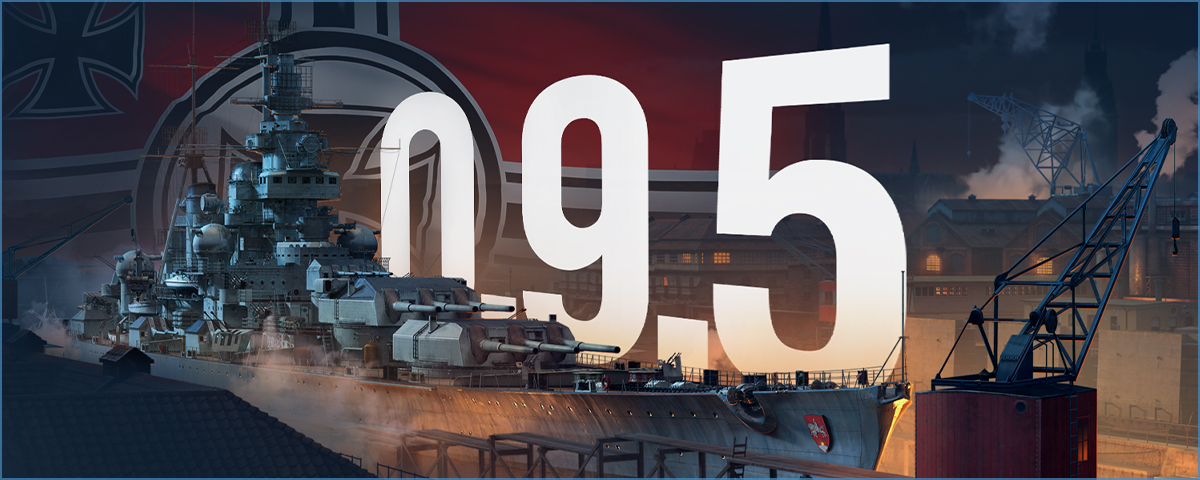 0.9.5