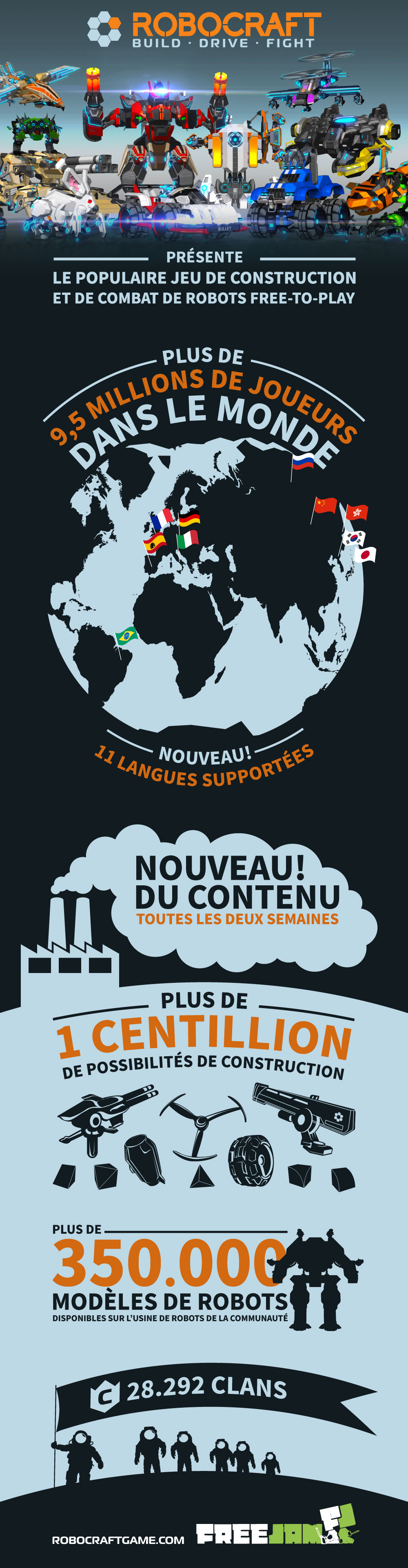 ROBOCRAFT
BUILD · DRIVE · FIGHT

BULLET

PRÉSENTE
LE POPULAIRE JEU DE CONSTRUCTION ET DE COMBAT DE ROBOTS FREE-TO-PLAY

PLUS DE
9,5 MILLIONS DE JOUEURS
DANS LE MONDE

NOUVEAU!
11 LANGUES SUPPORTÉES

NOUVEAU!
DU CONTENU
TOUTES LES DEUX SEMAINES

PLUS DE
1 CENTILLION
DE POSSIBILITÉS DE CONSTRUCTION

PLUS DE
350.000
MODÈLES DE ROBOTS
DISPONIBLES SUR L'USINE DE ROBOTS DE LA COMMUNAUTÉ

28.292 CLANS

ROBOCRAFTGAME.COM
FREEJAM